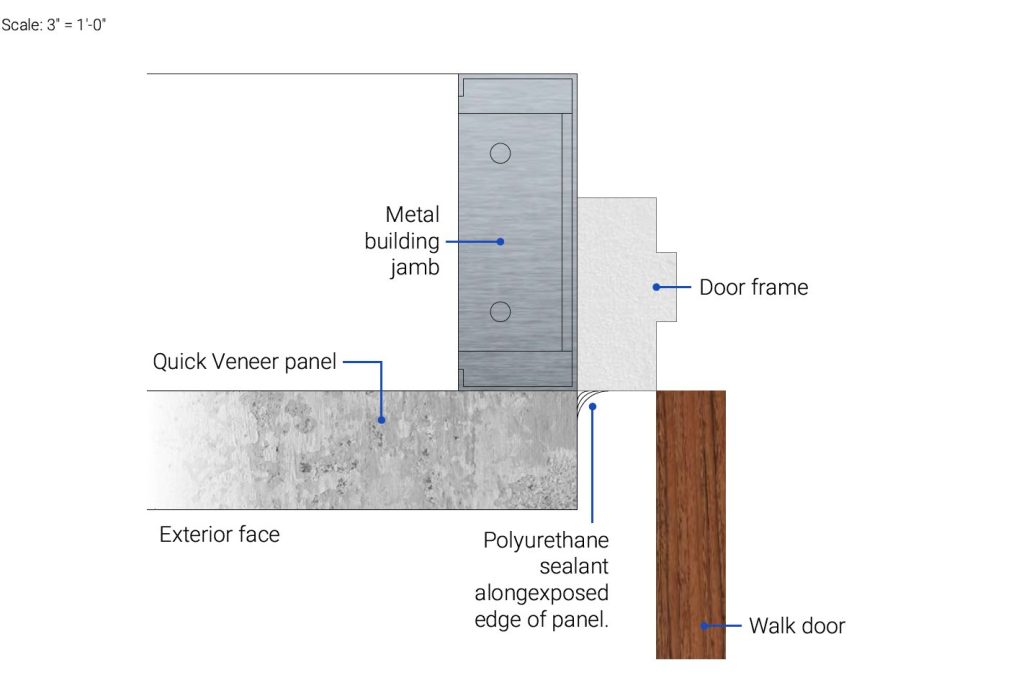 Scale: 3" = 1'-0"

Metal building jamb

Door frame

Quick Veneer panel

Exterior face

Polyurethane sealant alongexposed edge of panel.

Walk door