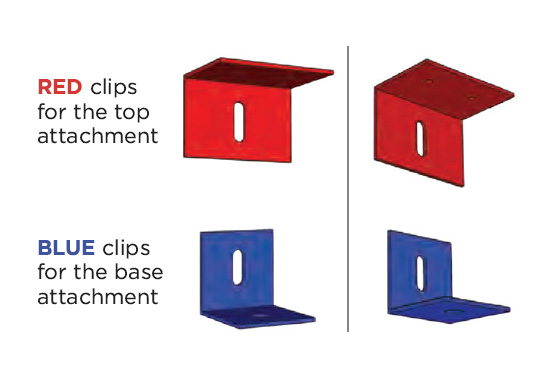 RED clips for the top attachment

BLUE clips for the base attachment